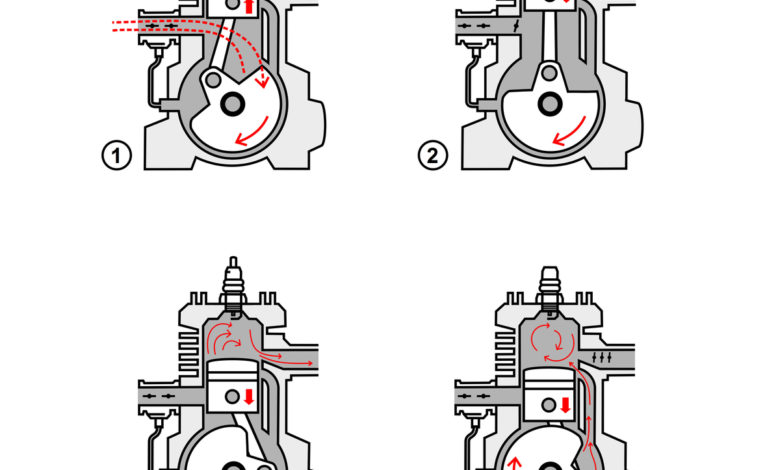 1

2