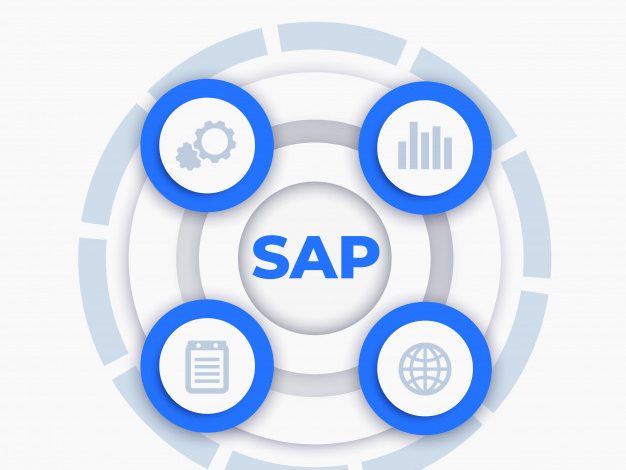 SAP