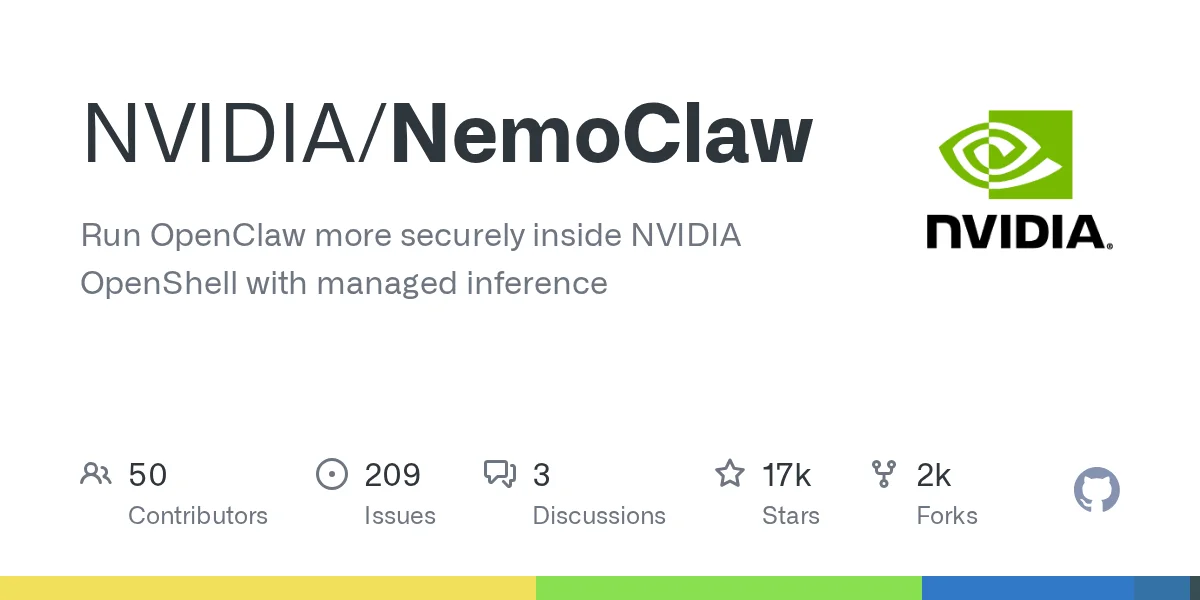 NVIDIA/NemoClaw

Run OpenClaw more securely inside NVIDIA OpenShell with managed inference

NVIDIA.

50
Contributors

209
Issues

3
Discussions

17k
Stars

2k
Forks